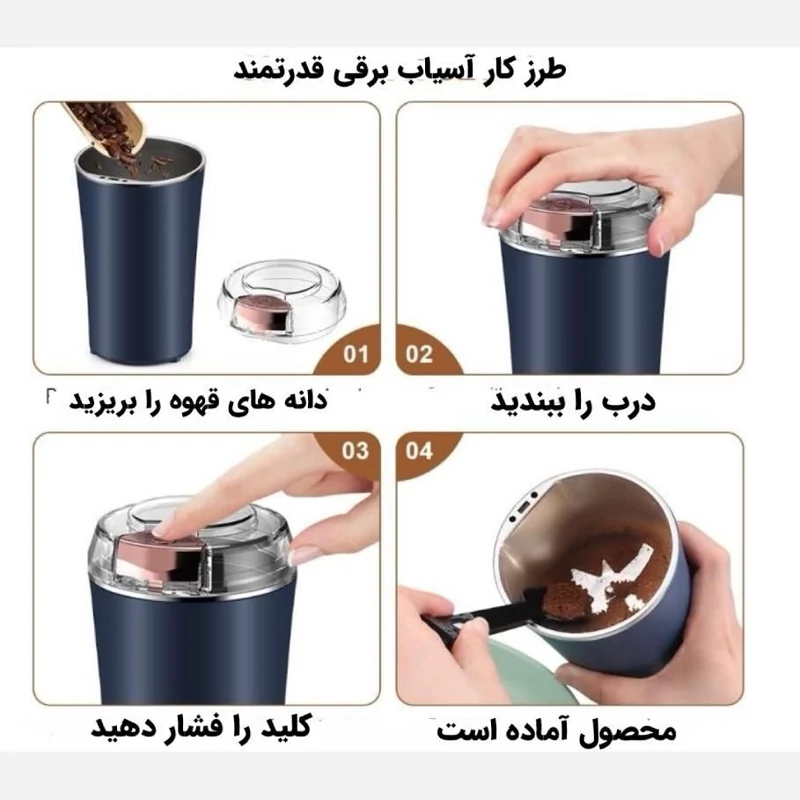 طرز کار آسیاب برقی قدرتمند

01

دانه های قهوه را بریزید

02

درب را ببندید

03

کلید را فشار دهید

04

محصول آماده است