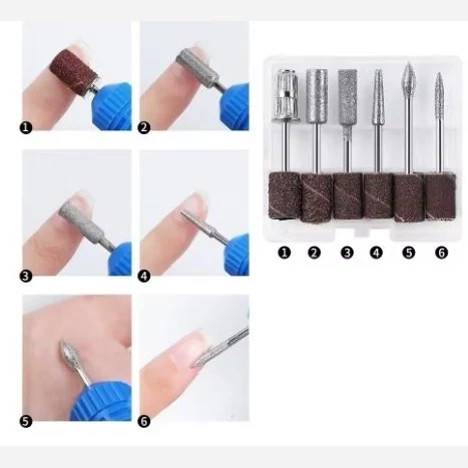 1
2
3
4
5
6
1 2 3 4 5 6