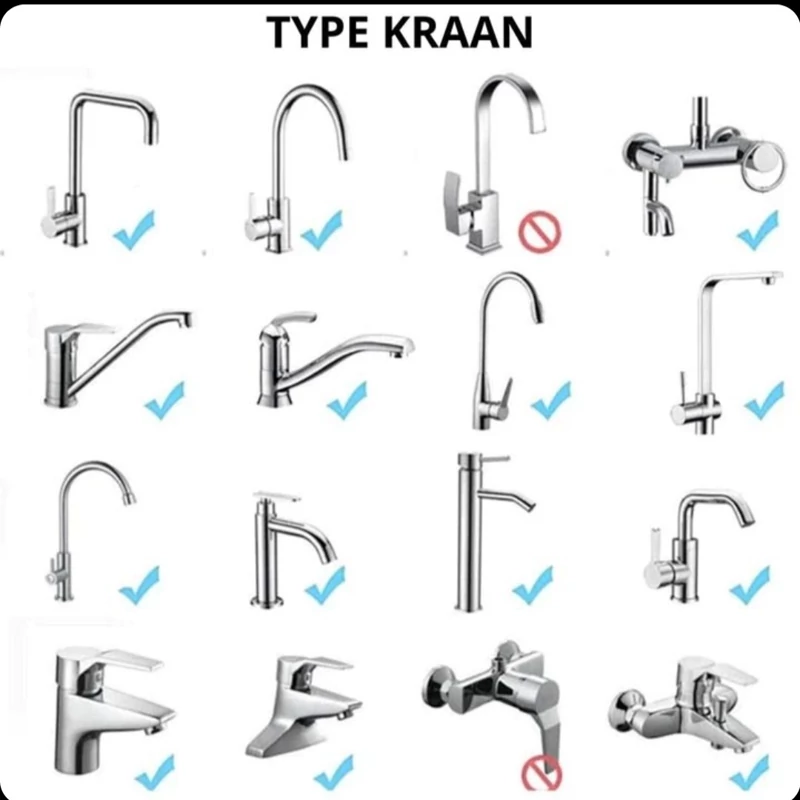 TYPE KRAAN