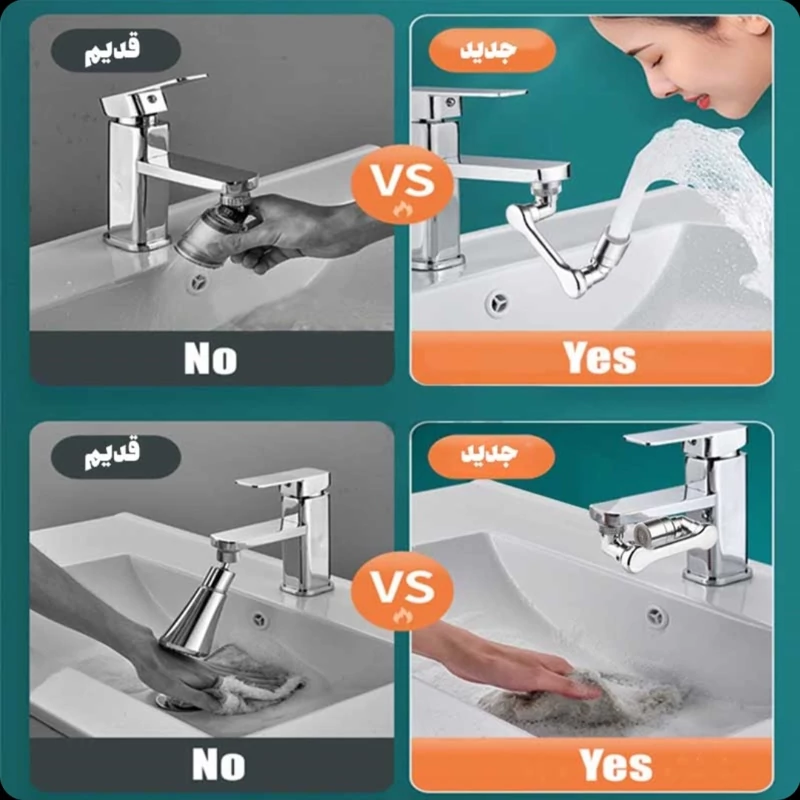 قديم

جديد

VS

No

Yes

قديم

جديد

VS

No

Yes